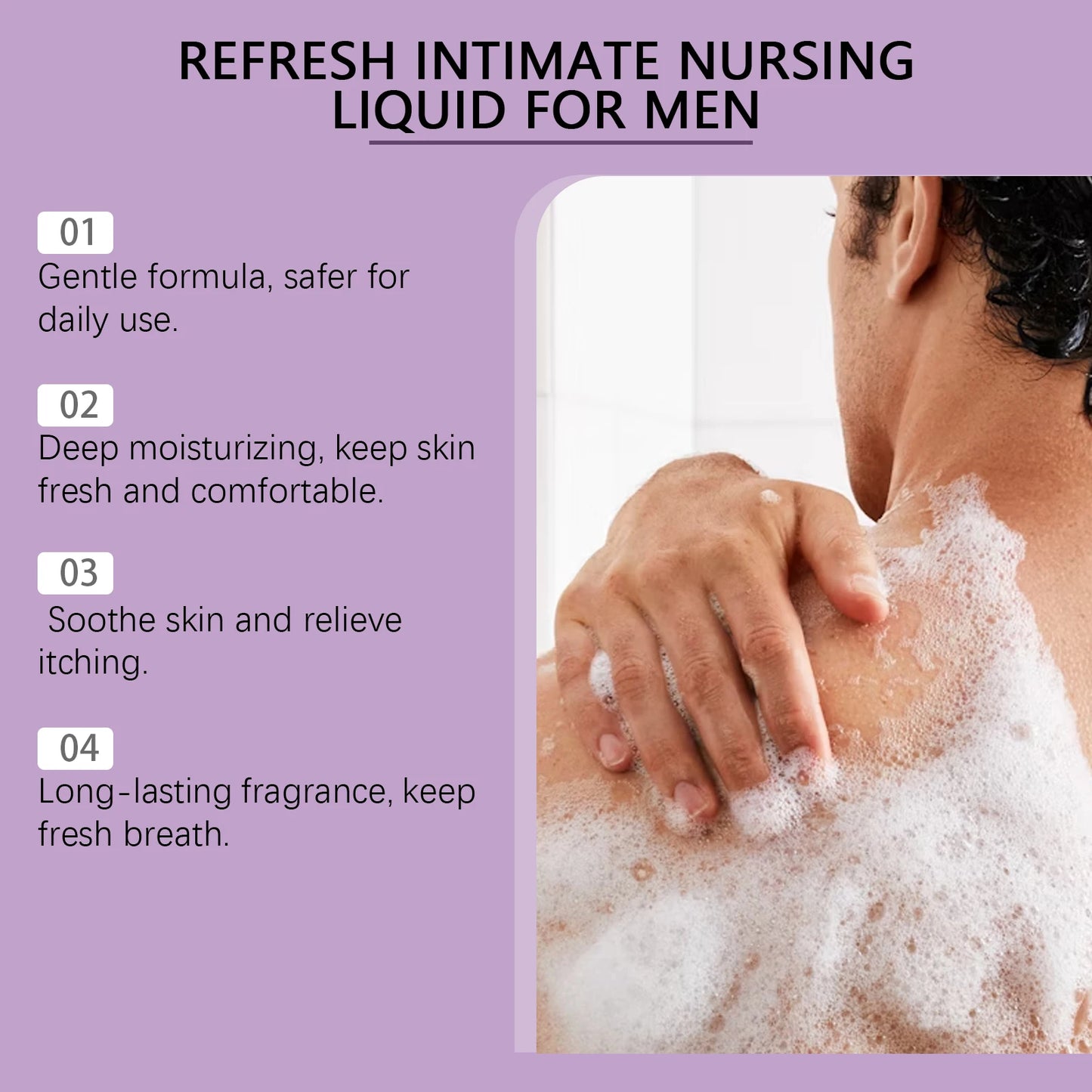 REFRESH INTIMATE NURSING LIQUID FOR MEN

01
Gentle formula, safer for daily use.

02
Deep moisturizing, keep skin fresh and comfortable.

03
Soothe skin and relieve itching.

04
Long-lasting fragrance, keep fresh breath.