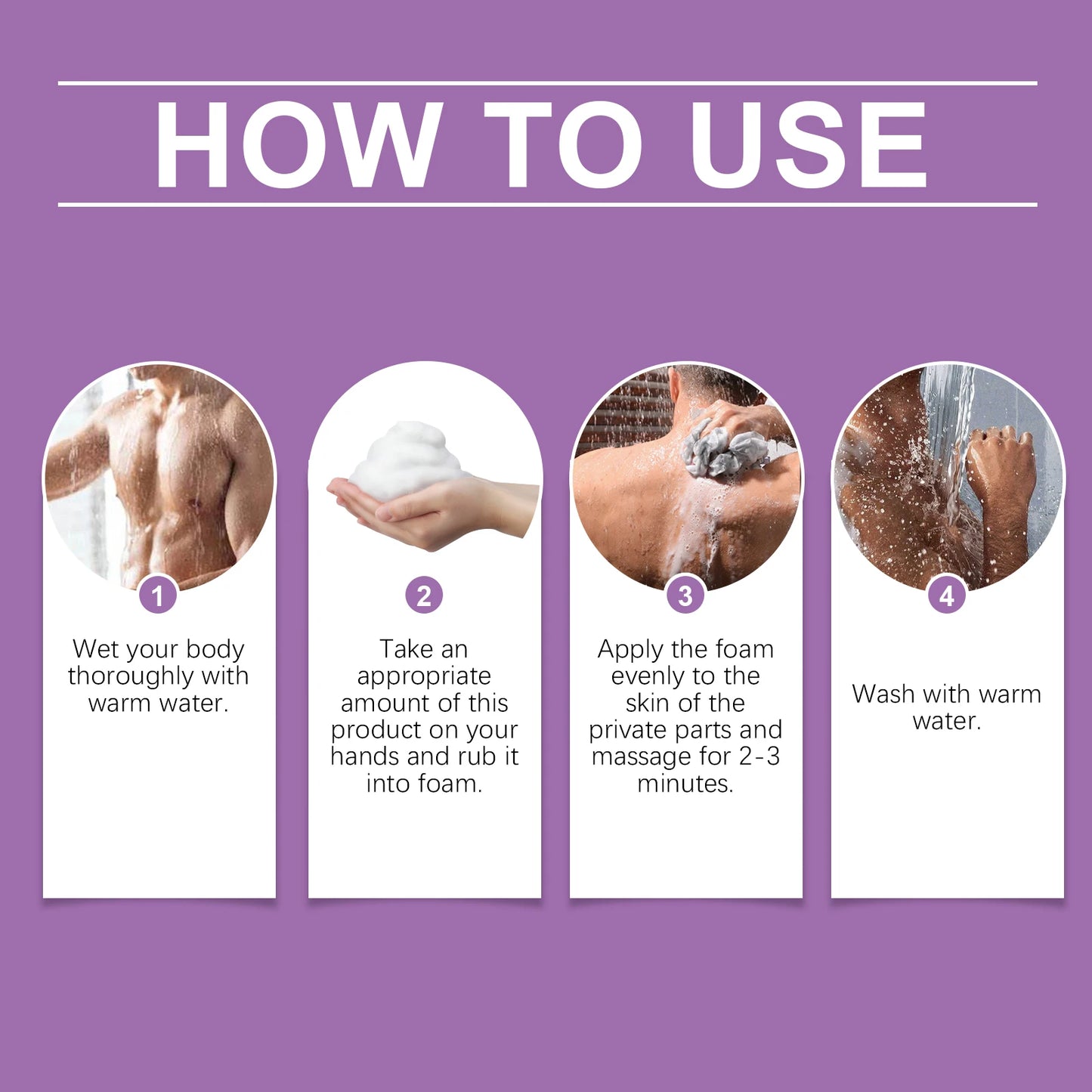 HOW TO USE

1

Wet your body thoroughly with warm water.

2

Take an appropriate amount of this product on your hands and rub it into foam.

3

Apply the foam evenly to the skin of the private parts and massage for 2-3 minutes.

4

Wash with warm water.