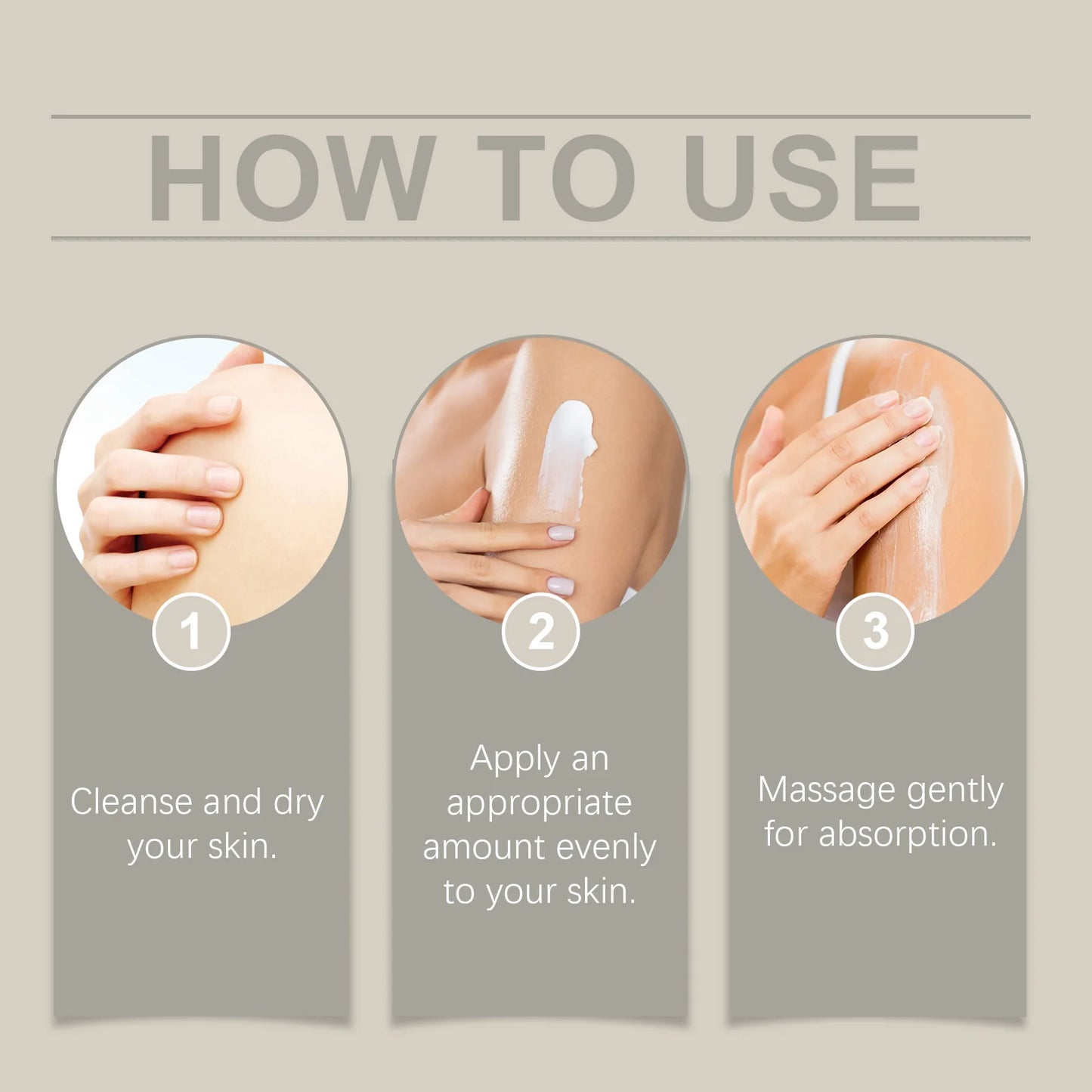 HOW TO USE

1

Cleanse and dry your skin.

2

Apply an appropriate amount evenly to your skin.

3

Massage gently for absorption.