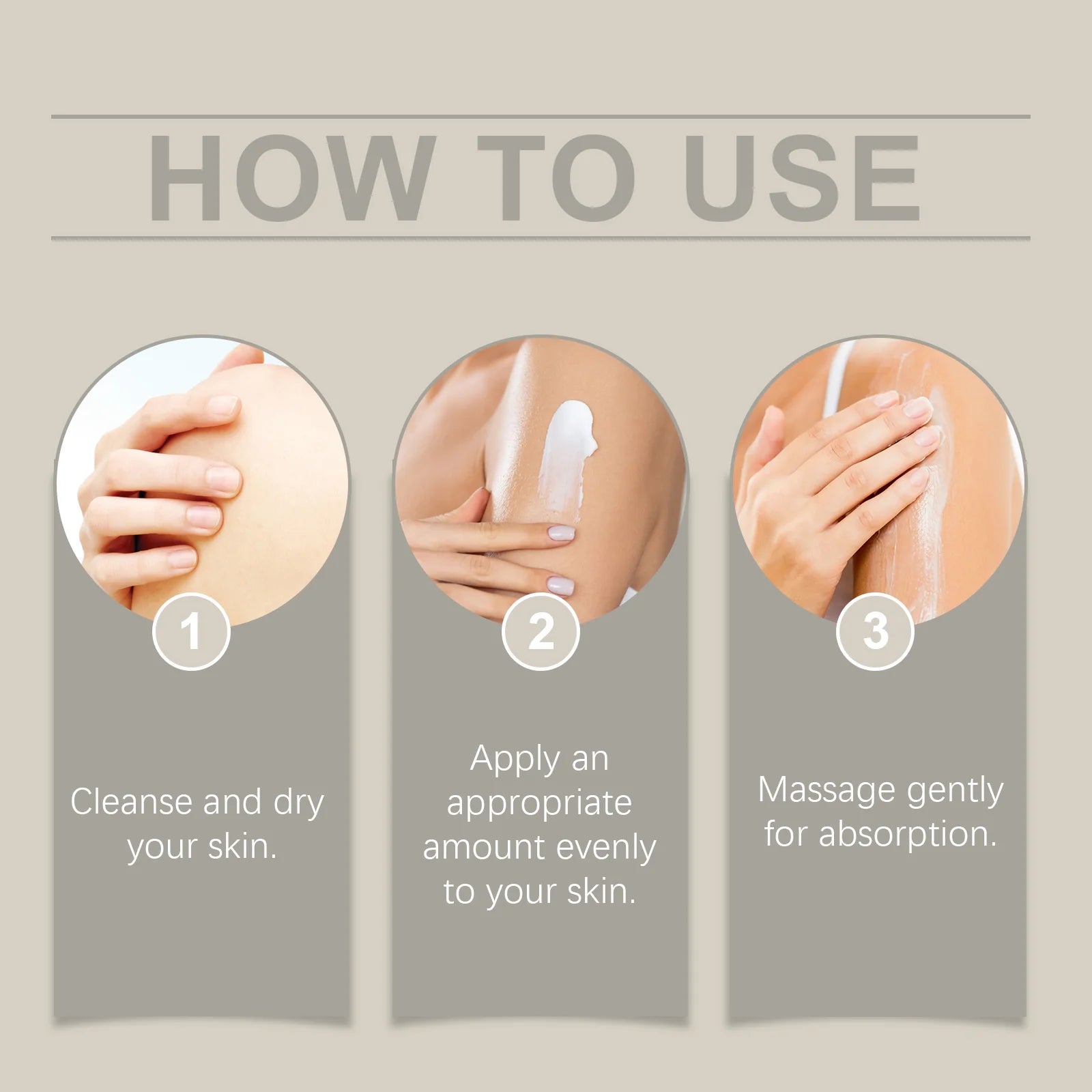 HOW TO USE

1

Cleanse and dry your skin.

2

Apply an appropriate amount evenly to your skin.

3

Massage gently for absorption.