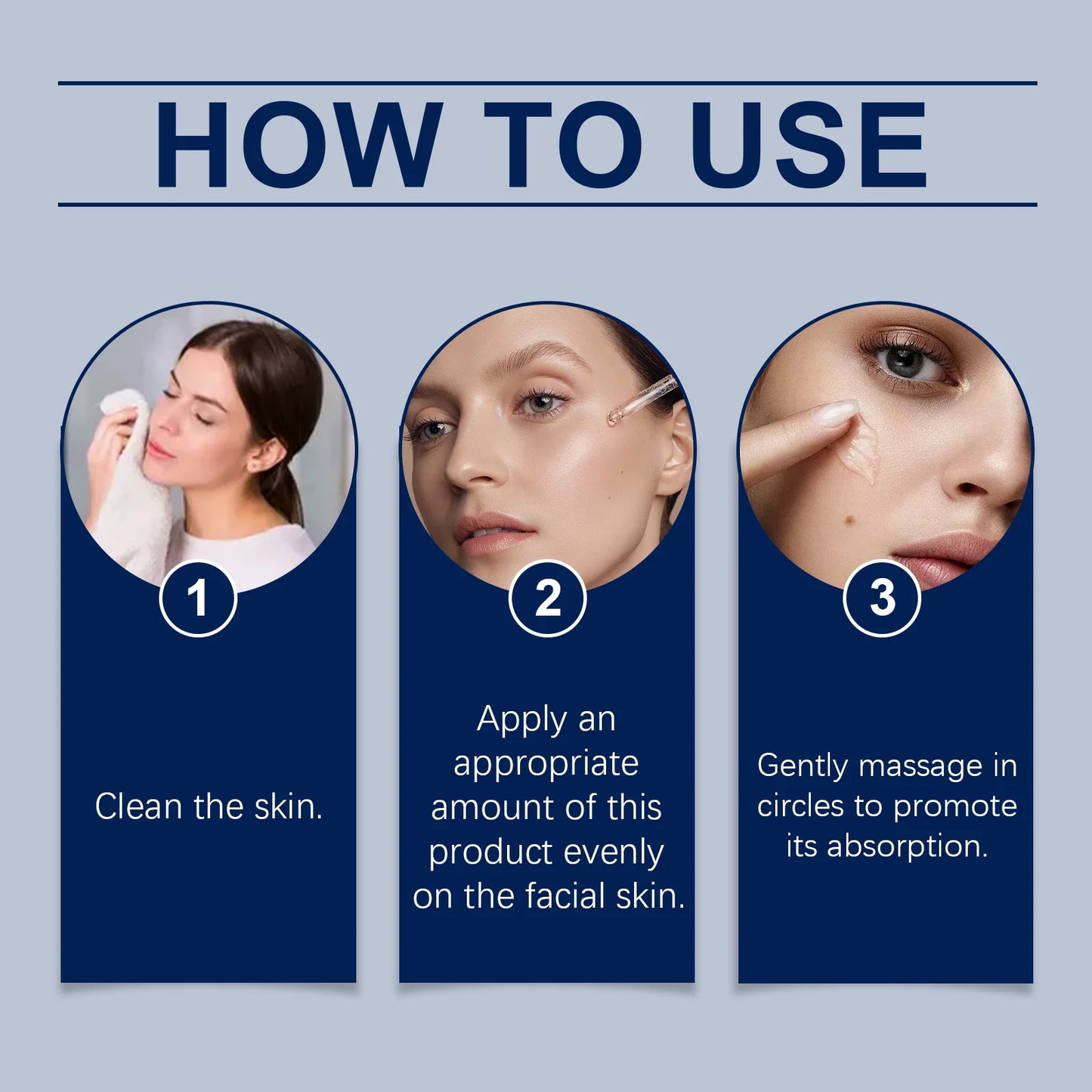 HOW TO USE

1

Clean the skin.

2

Apply an appropriate amount of this product evenly on the facial skin.

3

Gently massage in circles to promote its absorption.