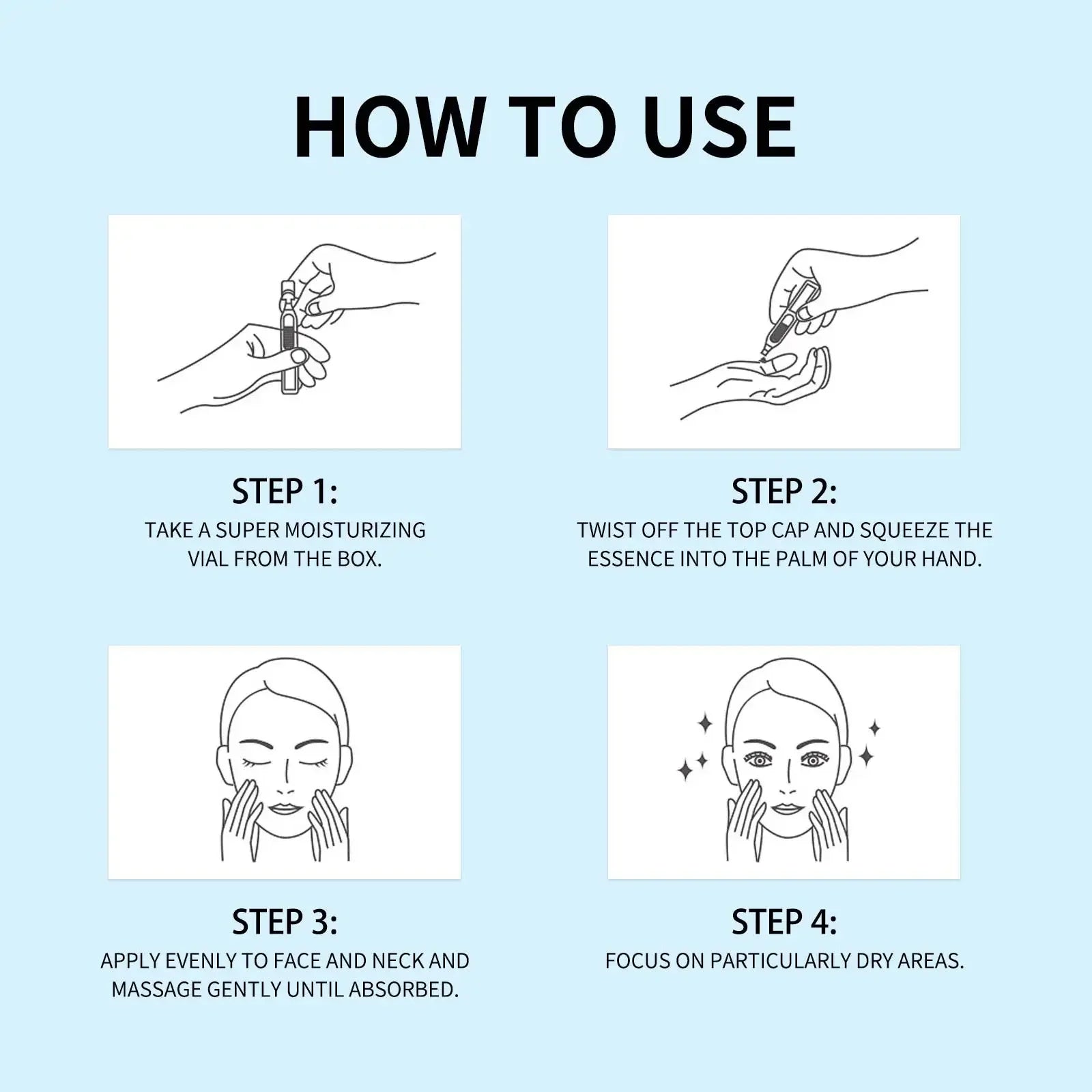 HOW TO USE

STEP 1:
TAKE A SUPER MOISTURIZING VIAL FROM THE BOX.

STEP 2:
TWIST OFF THE TOP CAP AND SQUEEZE THE ESSENCE INTO THE PALM OF YOUR HAND.

STEP 3:
APPLY EVENLY TO FACE AND NECK AND MASSAGE GENTLY UNTIL ABSORBED.

STEP 4:
FOCUS ON PARTICULARLY DRY AREAS.