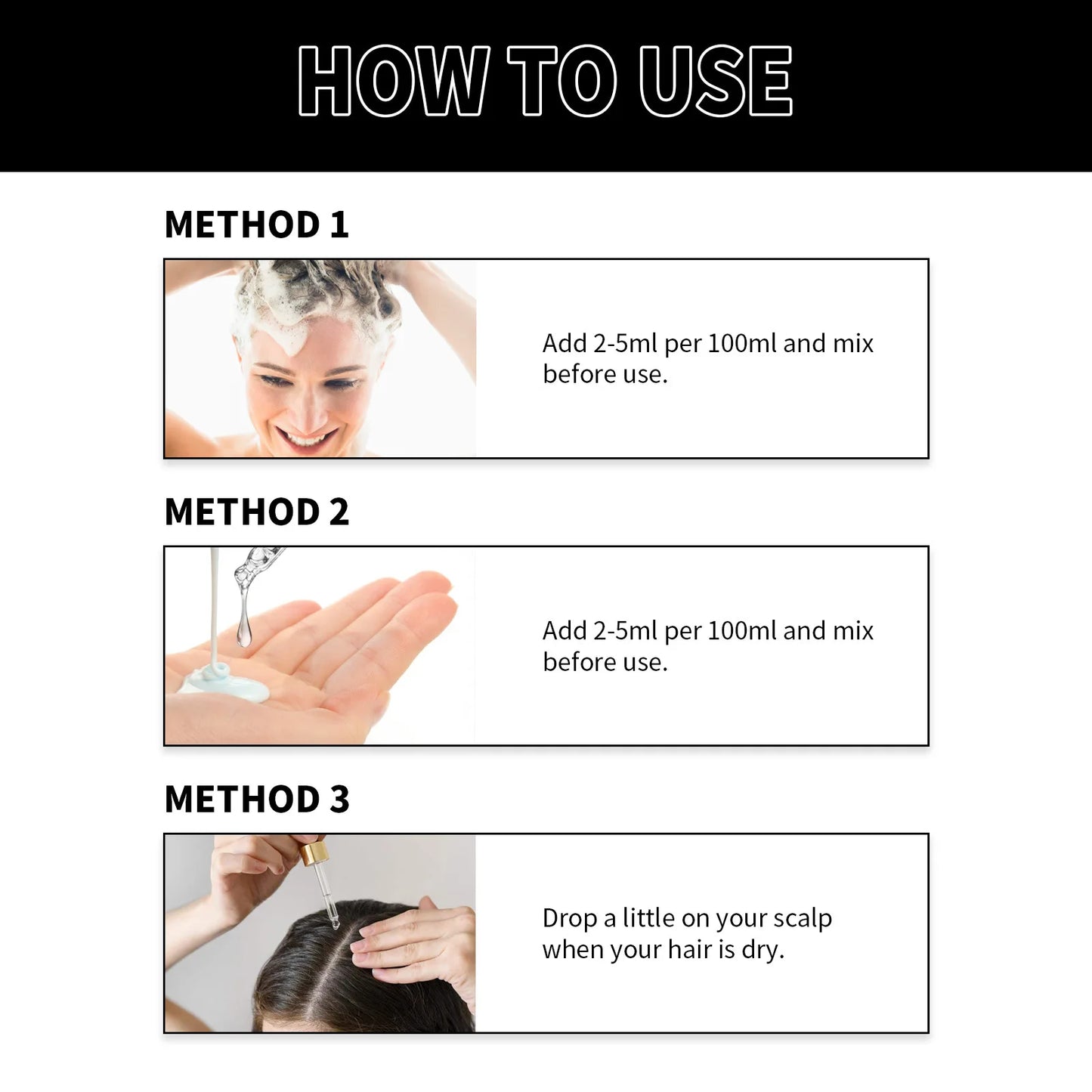 HOW TO USE

METHOD 1

Add 2-5ml per 100ml and mix before use.

METHOD 2

Add 2-5ml per 100ml and mix before use.

METHOD 3

Drop a little on your scalp when your hair is dry.