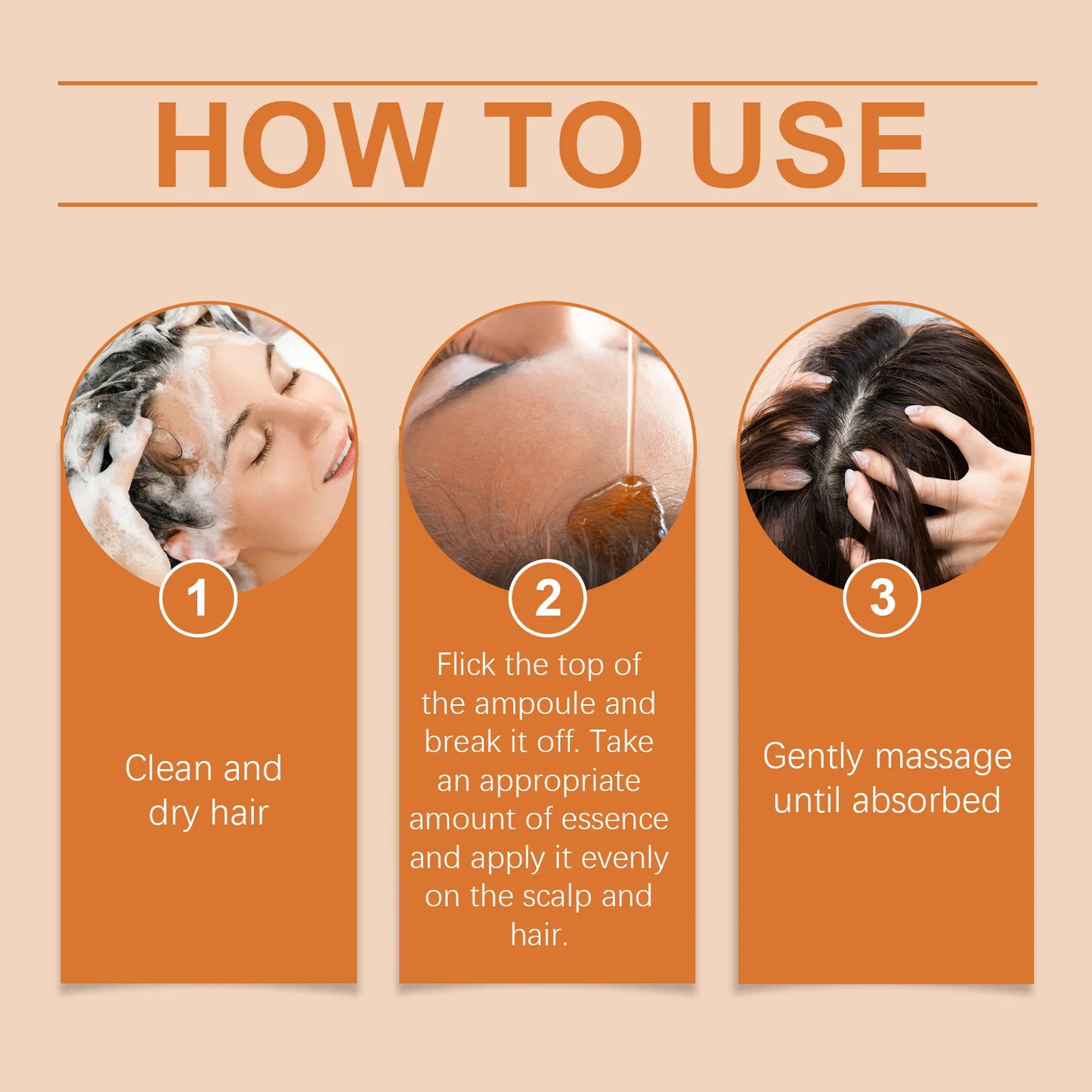 HOW TO USE

1

Clean and dry hair

2

Flick the top of the ampoule and break it off. Take an appropriate amount of essence and apply it evenly on the scalp and hair.

3

Gently massage until absorbed