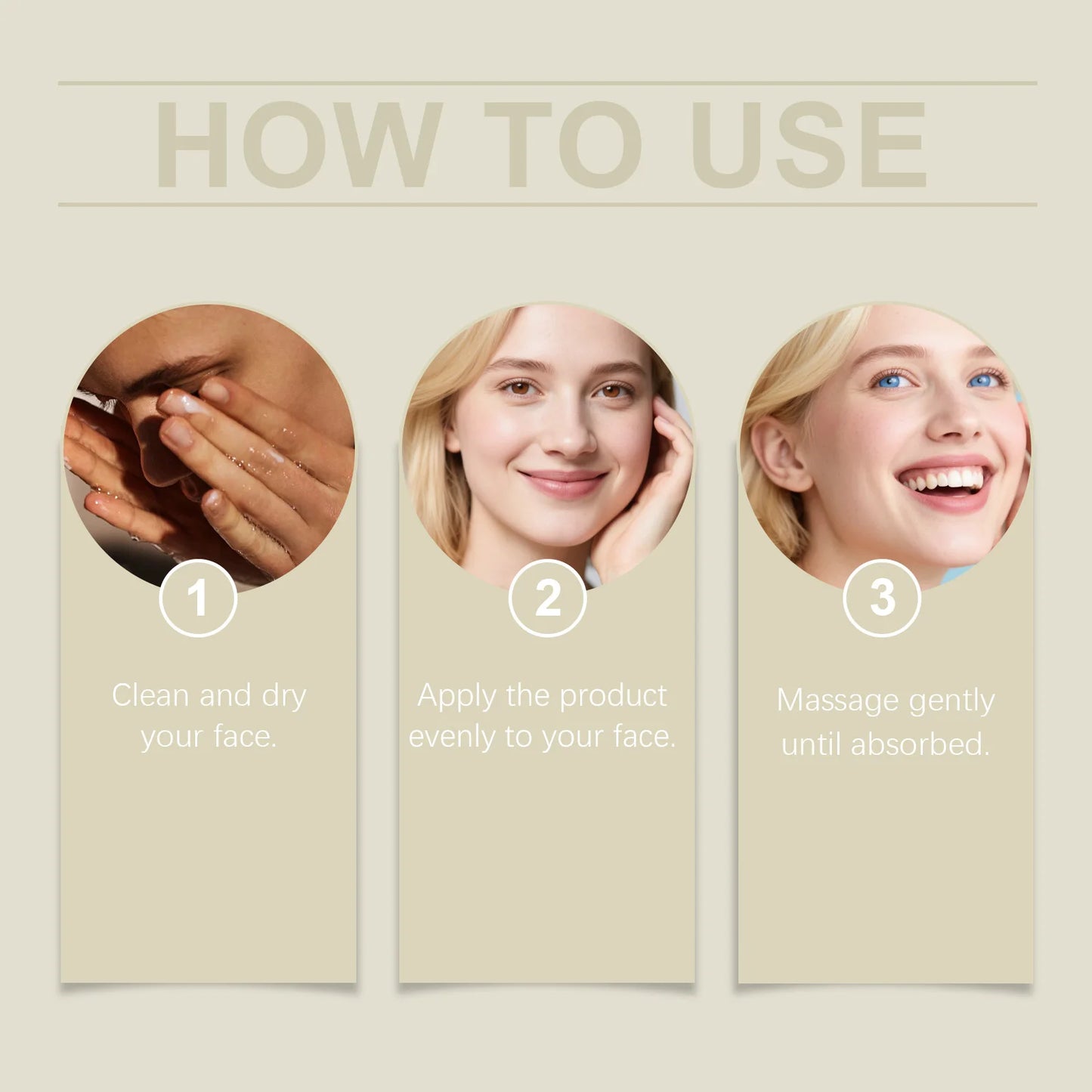 HOW TO USE

1

Clean and dry your face.

2

Apply the product evenly to your face.

3

Massage gently until absorbed.