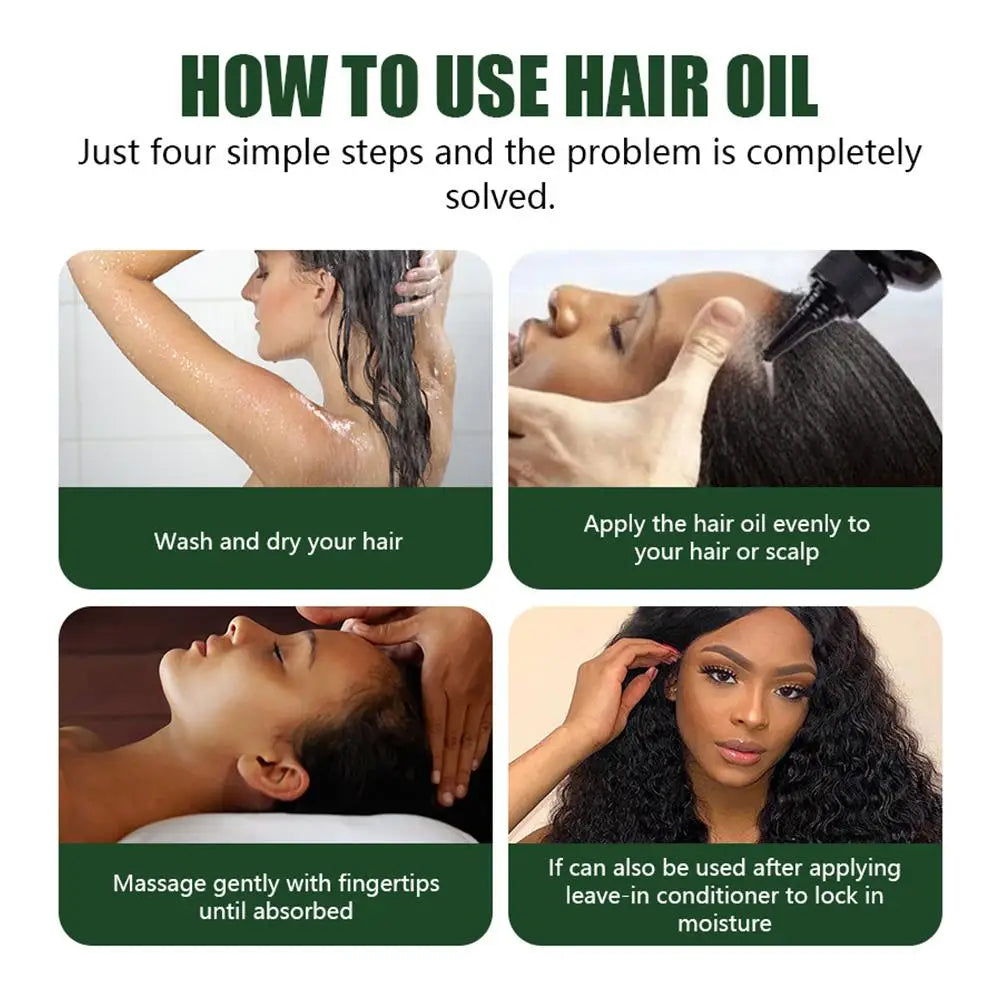 HOW TO USE HAIR OIL

Just four simple steps and the problem is completely solved.

Wash and dry your hair

Apply the hair oil evenly to your hair or scalp

Massage gently with fingertips until absorbed

If can also be used after applying leave-in conditioner to lock in moisture