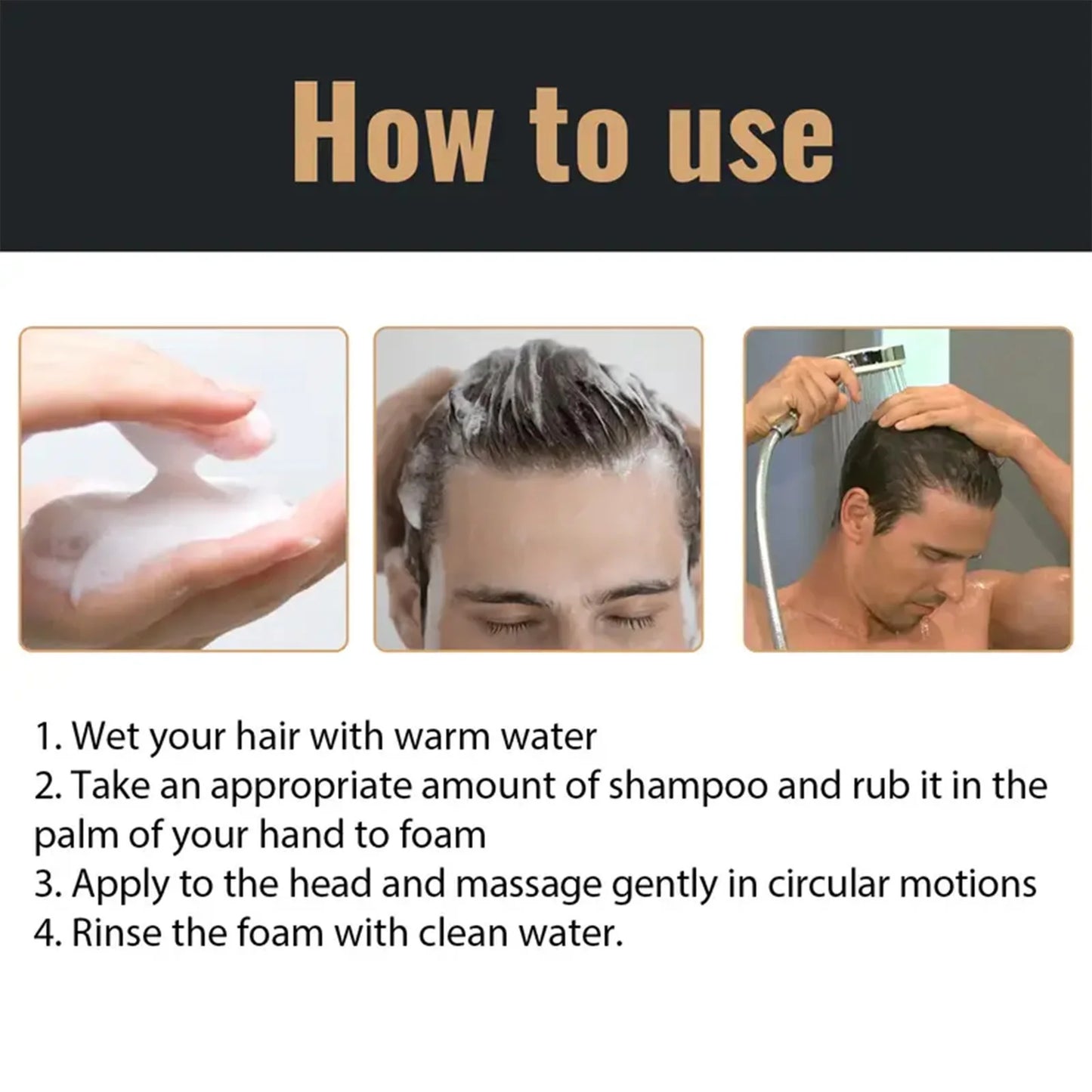 How to use

1. Wet your hair with warm water
2. Take an appropriate amount of shampoo and rub it in the palm of your hand to foam
3. Apply to the head and massage gently in circular motions
4. Rinse the foam with clean water.