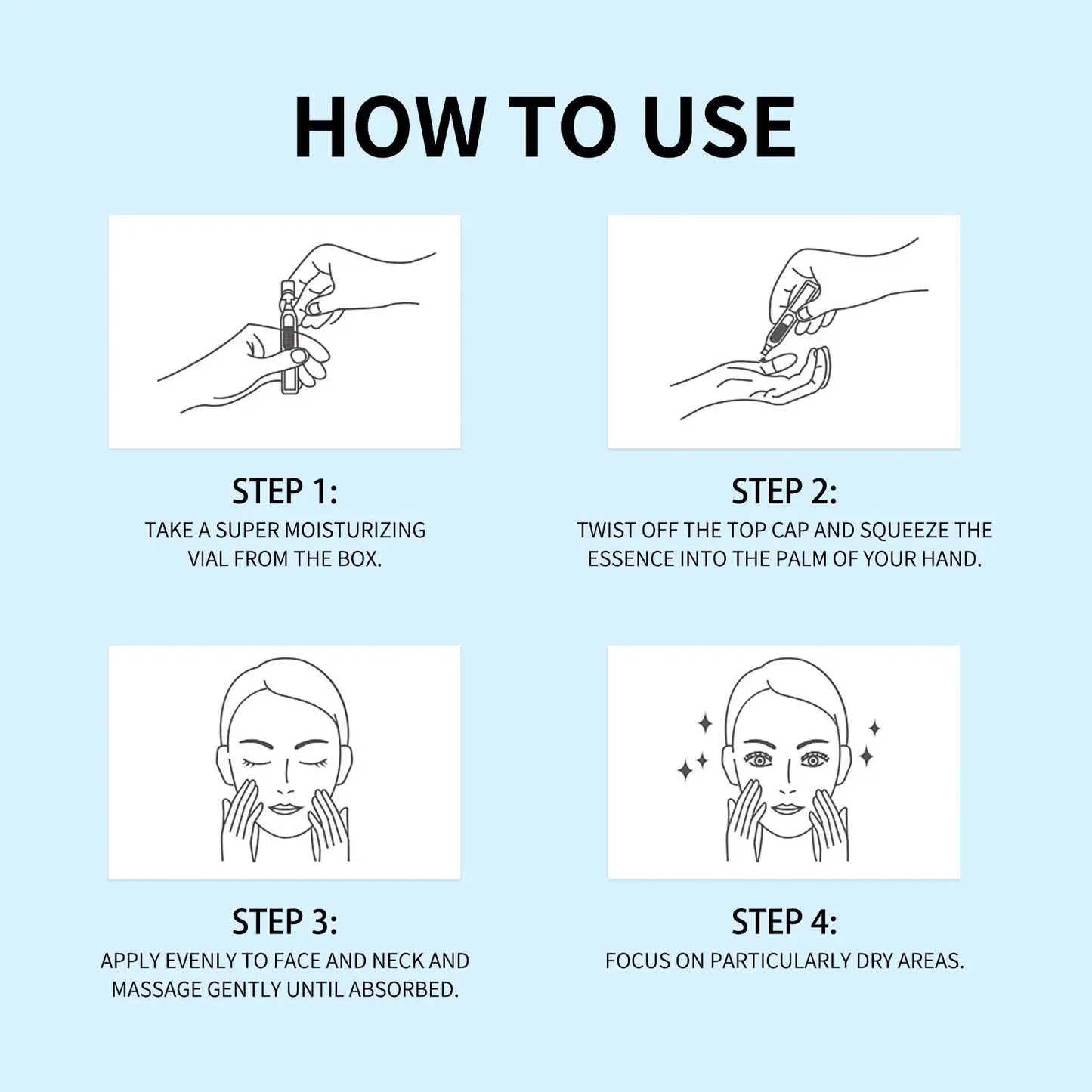 HOW TO USE

STEP 1:
TAKE A SUPER MOISTURIZING VIAL FROM THE BOX.

STEP 2:
TWIST OFF THE TOP CAP AND SQUEEZE THE ESSENCE INTO THE PALM OF YOUR HAND.

STEP 3:
APPLY EVENLY TO FACE AND NECK AND MASSAGE GENTLY UNTIL ABSORBED.

STEP 4:
FOCUS ON PARTICULARLY DRY AREAS.