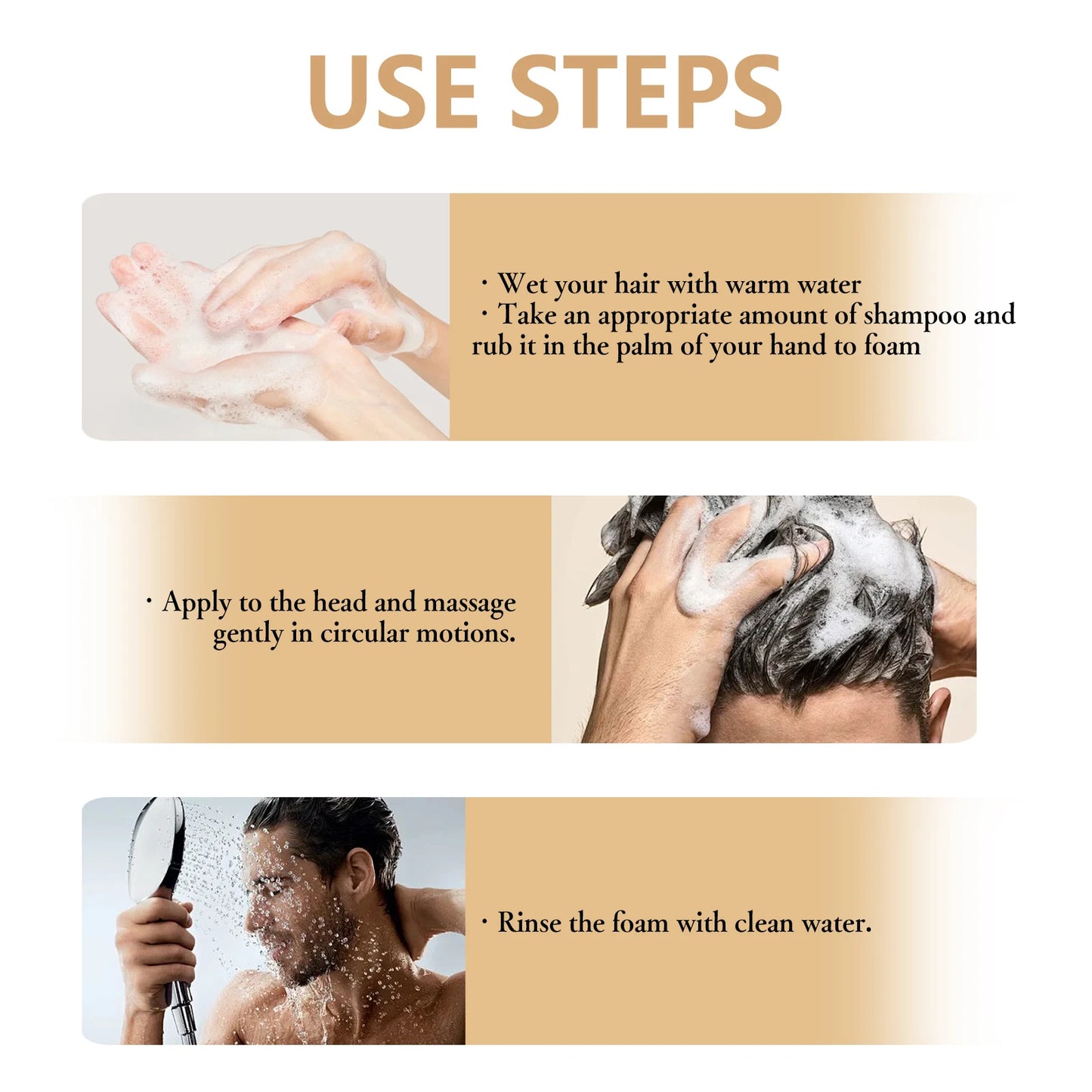 USE STEPS

· Wet your hair with warm water
· Take an appropriate amount of shampoo and rub it in the palm of your hand to foam

· Apply to the head and massage gently in circular motions.

· Rinse the foam with clean water.