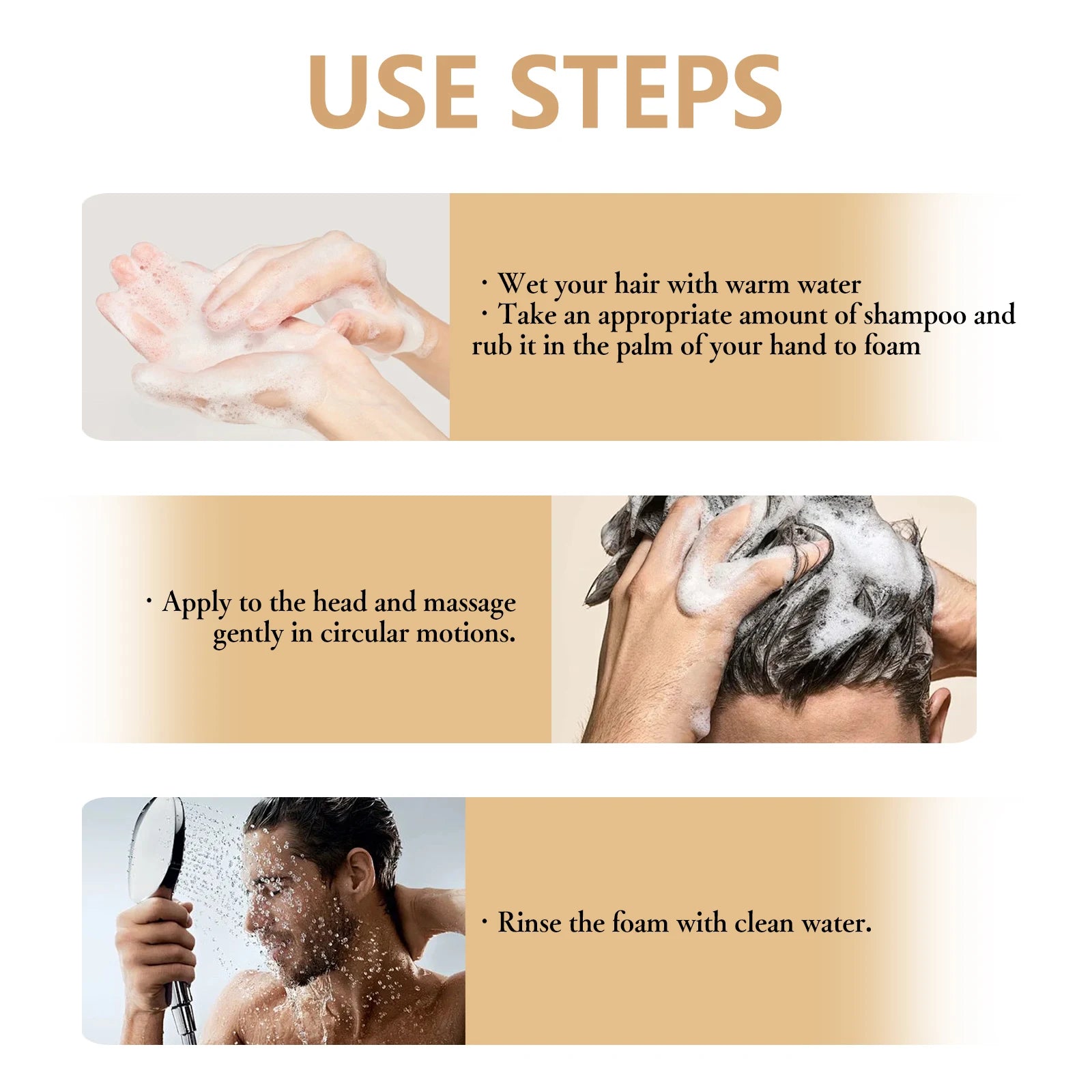 USE STEPS

· Wet your hair with warm water
· Take an appropriate amount of shampoo and rub it in the palm of your hand to foam

· Apply to the head and massage gently in circular motions.

· Rinse the foam with clean water.